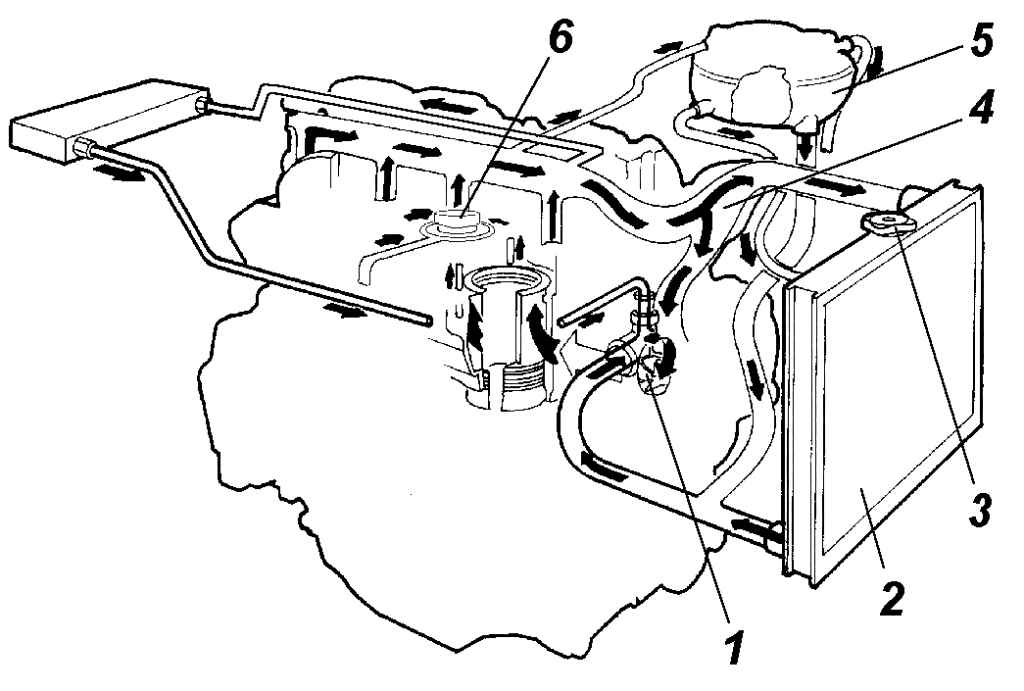 6
5
4
3
2
1