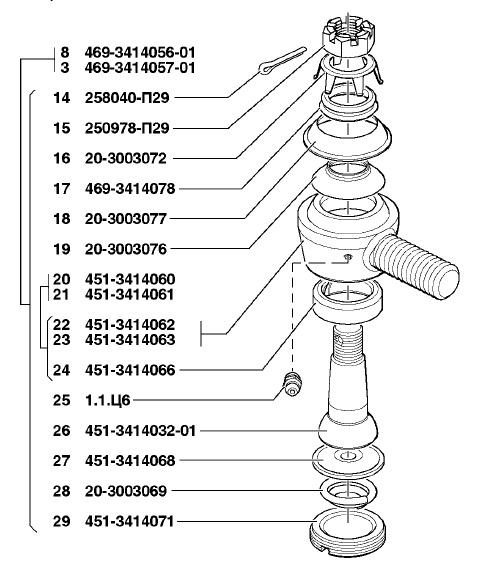 8 469-3414056-01
3 469-3414057-01
14 258040-П29
15 250978-П29
16 20-3003072
17 469-3414078
18 20-3003077
19 20-3003076
20 451-3414060
21 451-3414061
22 451-3414062
23 451-3414063
24 451-3414066
25 1.1.Ц6
26 451-3414032-01
27 451-3414068
28 20-3003069
29 451-3414071