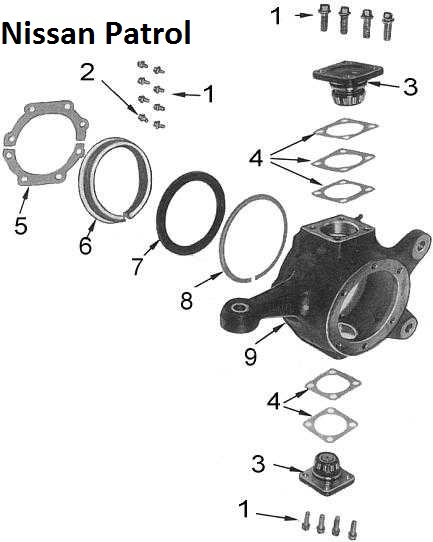 Nissan Patrol

1
2
1
3
4
5
6
7
8
9
4
3
1