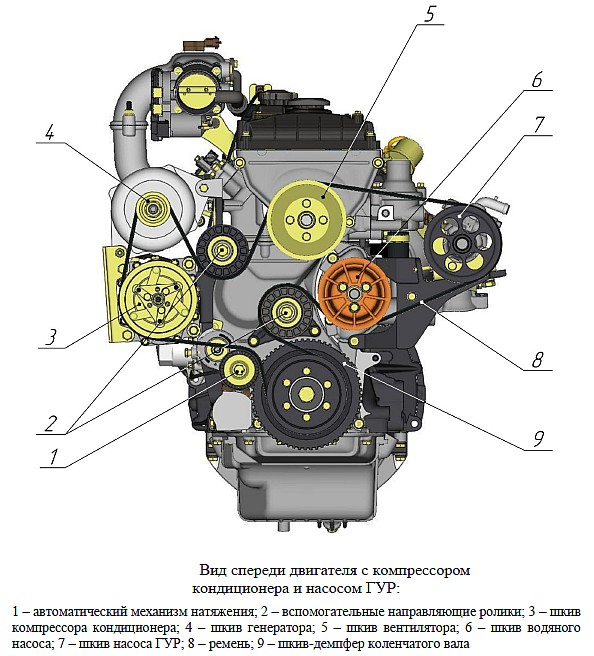 5

6

7

4

3

8

2

9

1

Вид спереди двигателя с компрессором кондиционера и насосом ГУР:

1 – автоматический механизм натяжения; 2 – вспомогательные направляющие ролики; 3 – шкив компрессора кондиционера; 4 – шкив генератора; 5 – шкив вентилятора; 6 – шкив водяного насоса; 7 – шкив насоса ГУР; 8 – ремень; 9 – шкив-демпфер коленчатого вала